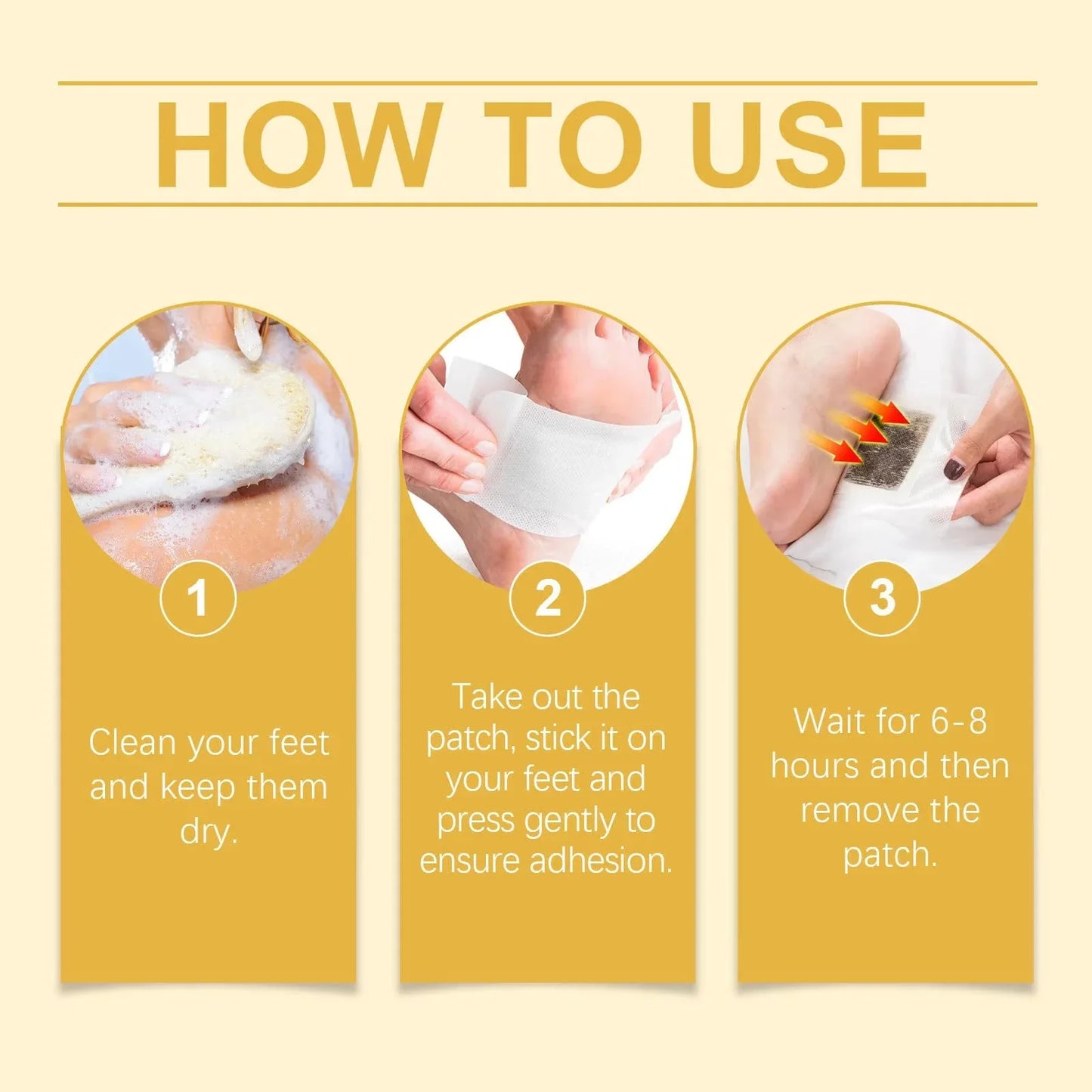 HOW TO USE

1

Clean your feet and keep them dry.

2

Take out the patch, stick it on your feet and press gently to ensure adhesion.

3

Wait for 6-8 hours and then remove the patch.