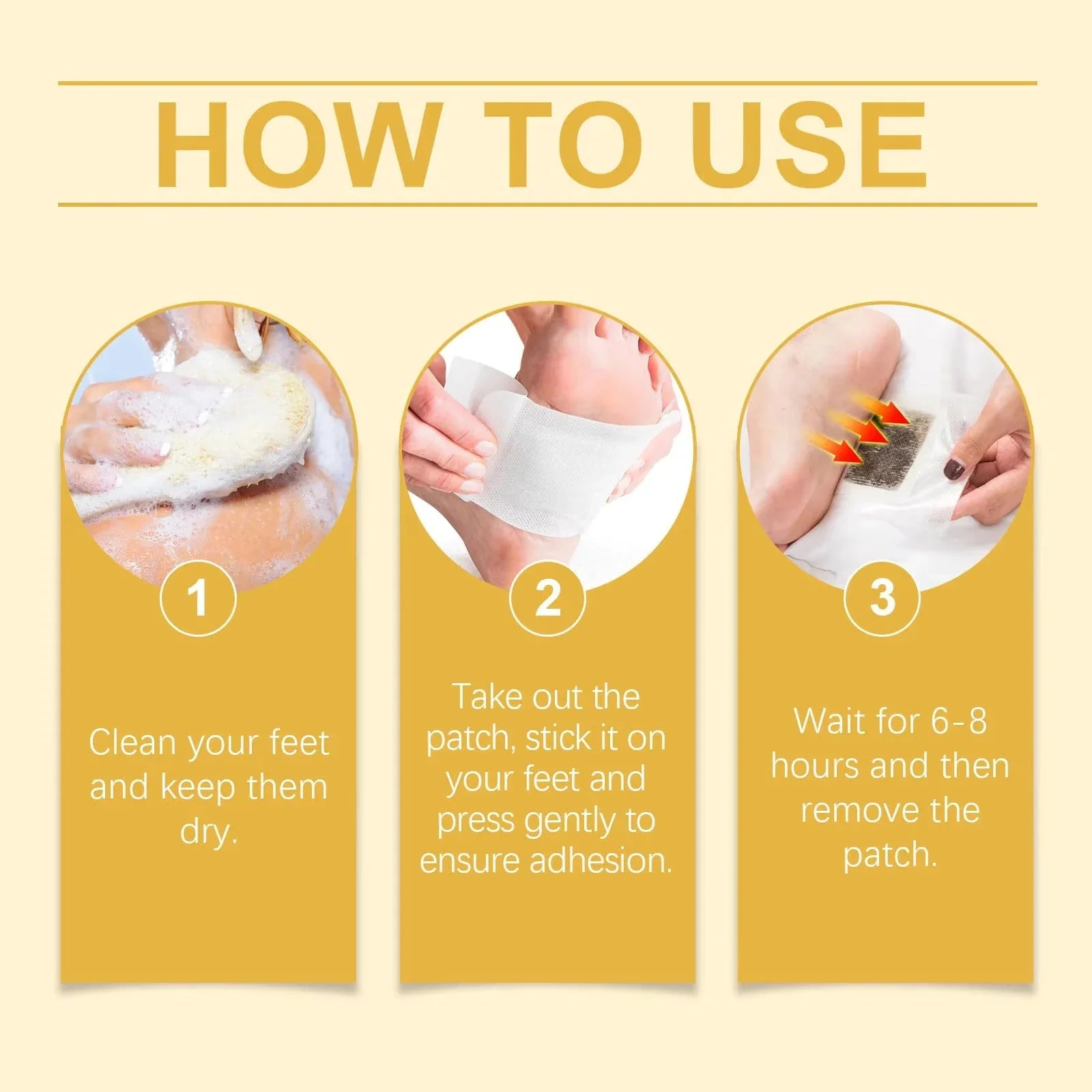 HOW TO USE

1

Clean your feet and keep them dry.

2

Take out the patch, stick it on your feet and press gently to ensure adhesion.

3

Wait for 6-8 hours and then remove the patch.